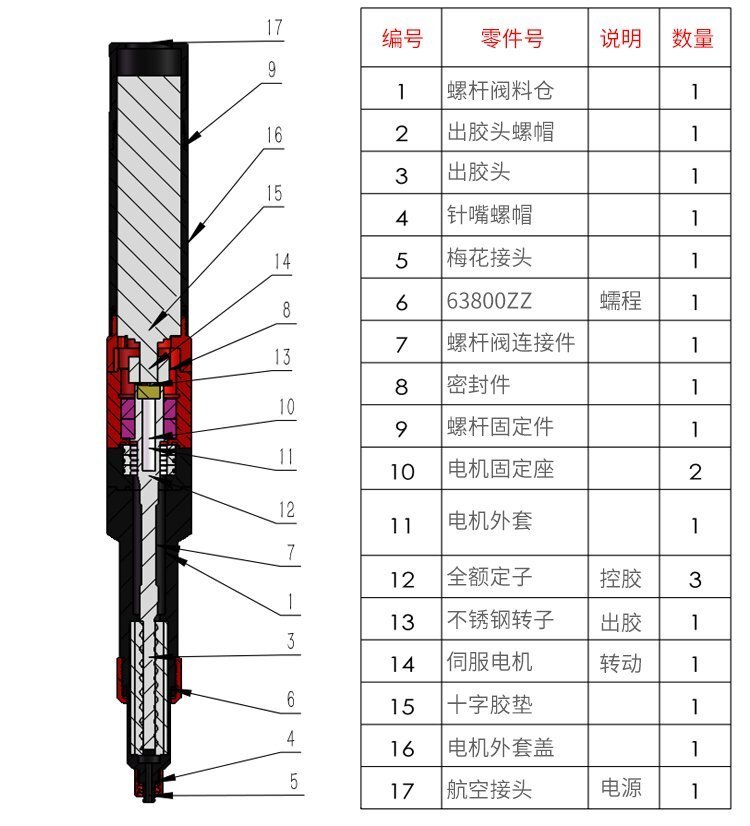 17
9
16
15
14
8
13
10
11
12
7
1
3
6
4
5

| 编号 | 零件号 | 说明 | 数量 |
|---|---|---|---|
| 1 | 螺杆阀料仓 | | 1 |
| 2 | 出胶头螺帽 | | 1 |
| 3 | 出胶头 | | 1 |
| 4 | 针嘴螺帽 | | 1 |
| 5 | 梅花接头 | | 1 |
| 6 | 63800ZZ | 蠕程 | 1 |
| 7 | 螺杆阀连接件 | | 1 |
| 8 | 密封件 | | 1 |
| 9 | 螺杆固定件 | | 1 |
| 10 | 电机固定座 | | 2 |
| 11 | 电机外套 | | 1 |
| 12 | 全额定子 | 控胶 | 3 |
| 13 | 不锈钢转子 | 出胶 | 1 |
| 14 | 伺服电机 | 转动 | 1 |
| 15 | 十字胶垫 | | 1 |
| 16 | 电机外套盖 | | 1 |
| 17 | 航空接头 | 电源 | 1 |