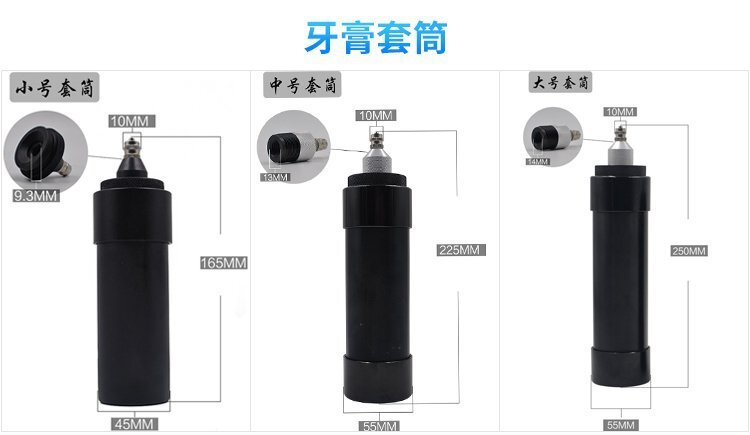 牙膏套筒

小号套筒

10MM

9.3MM

165MM

45MM

中号套筒

10MM

13MM

225MM

55MM

大号套筒

10MM

14MM

250MM

55MM