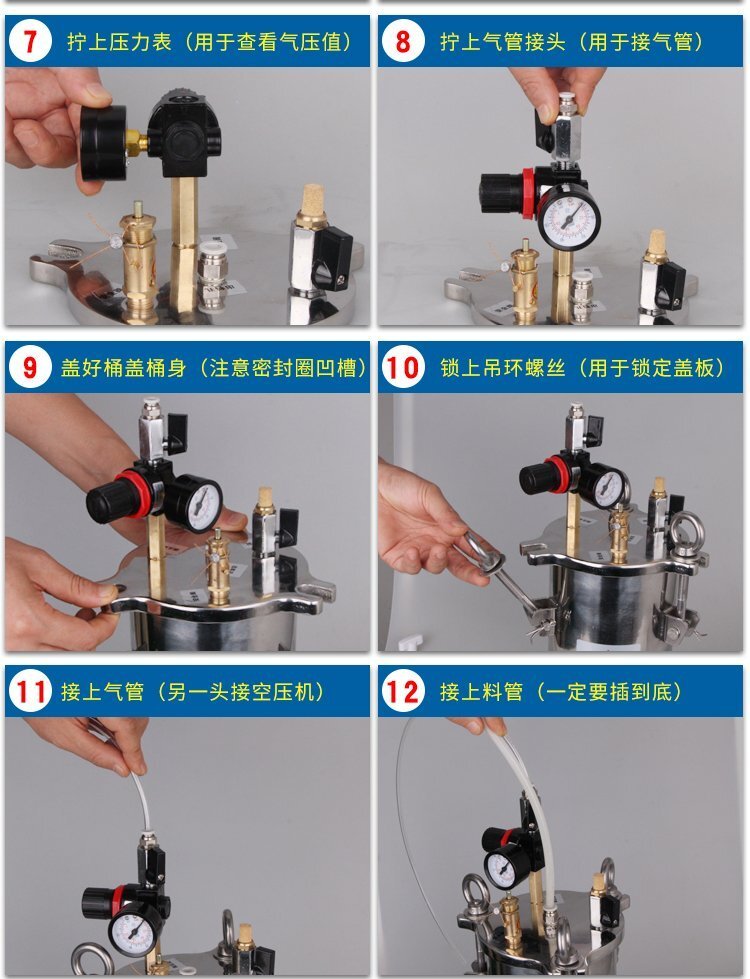 7 拧上压力表（用于查看气压值）

8 拧上气管接头（用于接气管）

9 盖好桶盖桶身（注意密封圈凹槽）

10 锁上吊环螺丝（用于锁定盖板）

11 接上气管（另一头接空压机）

12 接上料管（一定要插到底）